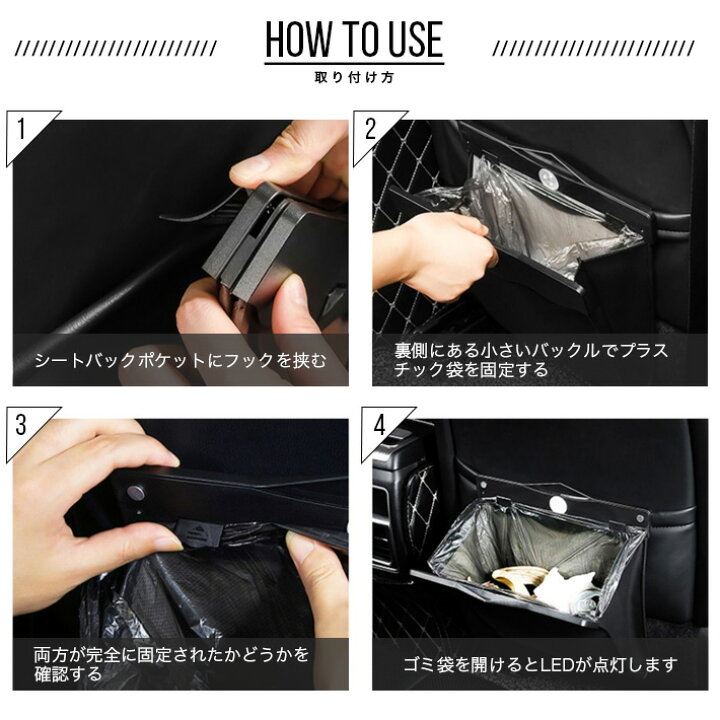 HOW TO USE
取り付け方

1
シートバックポケットにフックを挟む

2
裏側にある小さいバックルでプラスチック袋を固定する

3
両方が完全に固定されたかどうかを確認する

4
ゴミ袋を開けるとLEDが点灯します