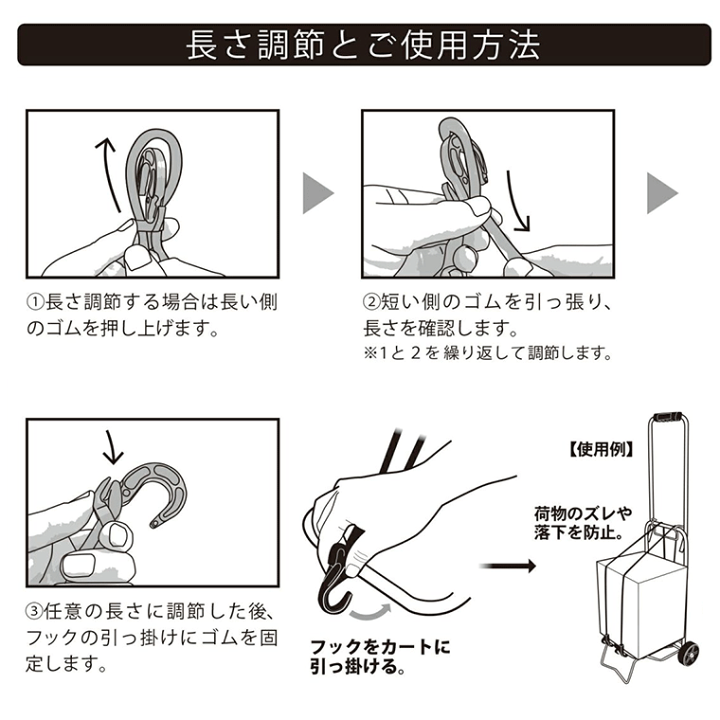 長さ調節とご使用方法

①長さ調節する場合は長い側のゴムを押し上げます。

②短い側のゴムを引っ張り、長さを確認します。
※1と2を繰り返して調節します。

③任意の長さに調節した後、フックの引っ掛けにゴムを固定します。

フックをカートに引っ掛ける。

【使用例】

荷物のズレや落下を防止。