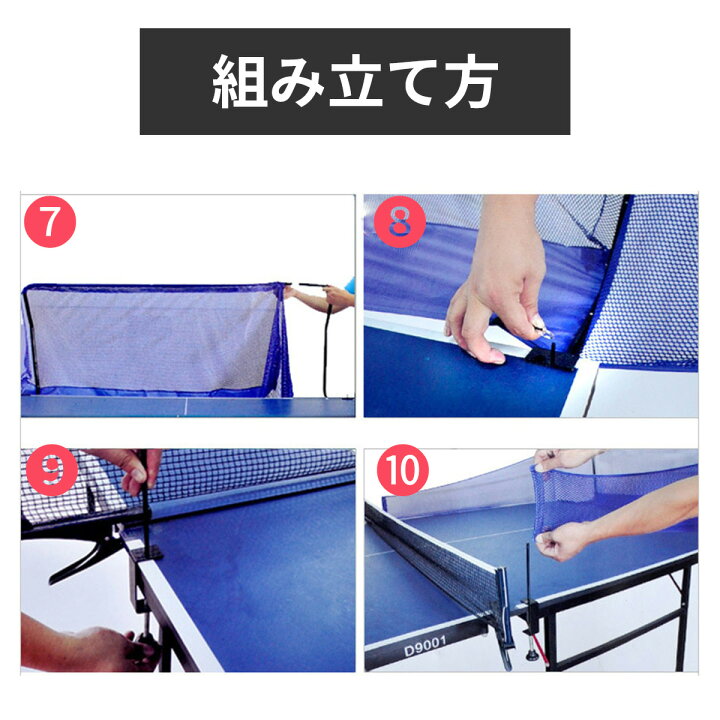 組み立て方

7

8

9

10

D9001