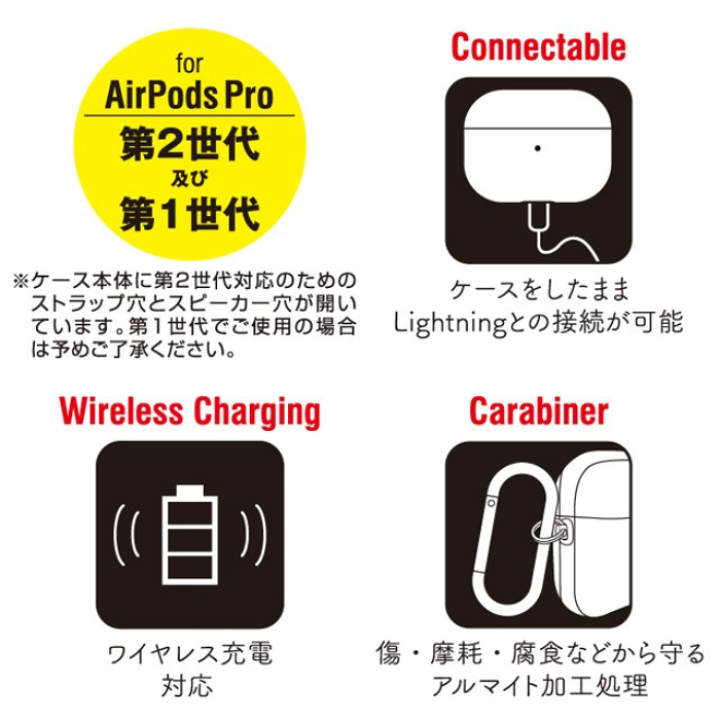 for
AirPods Pro
第2世代
及び
第1世代

※ケース本体に第2世代対応のためのストラップ穴とスピーカー穴が開いています。第1世代でご使用の場合は予めご了承ください。

Connectable

ケースをしたまま
Lightningとの接続が可能

Wireless Charging

ワイヤレス充電
対応

Carabiner

傷・摩耗・腐食などから守る
アルマイト加工処理