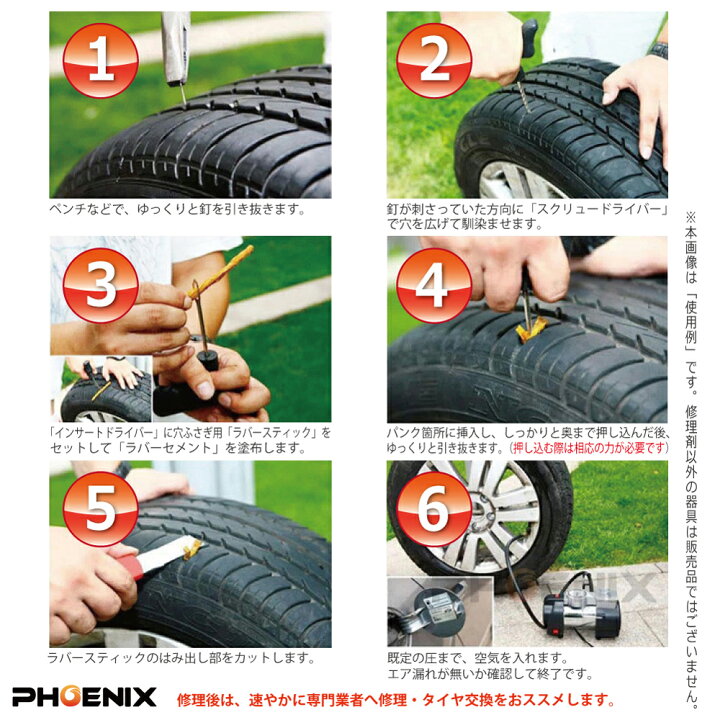 1

ペンチなどで、ゆっくりと釘を引き抜きます。

2

釘が刺さっていた方向に「スクリュードライバー」で穴を広げて馴染ませます。

3

「インサートドライバー」に穴ふさぎ用「ラバースティック」をセットして「ラバーセメント」を塗布します。

4

パンク箇所に挿入し、しっかりと奥まで押し込んだ後、ゆっくりと引き抜きます。(押し込む際は相応の力が必要です)

5

ラバースティックのはみ出し部をカットします。

6

既定の圧まで、空気を入れます。
エア漏れが無いか確認して終了です。

※本画像は「使用例」です。修理剤以外の器具は販売品ではございません。

PHOENIX

修理後は、速やかに専門業者へ修理・タイヤ交換をおススメします。