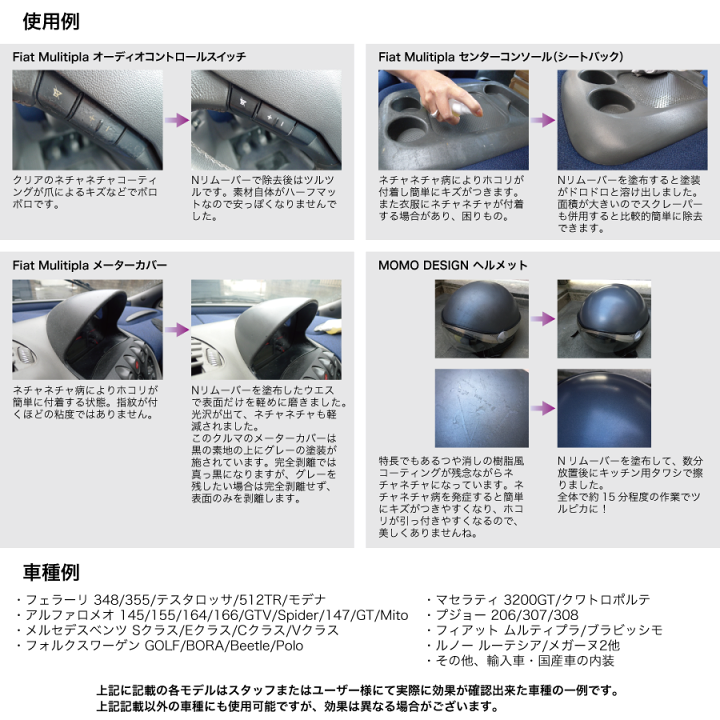 使用例

Fiat Mulitipla オーディオコントロールスイッチ

クリアのネチャネチャコーティングが爪によるキズなどでボロボロです。

Nリムーバーで除去後はツルツルです。素材自体がハーフマットなので安っぽくなりませんでした。

Fiat Mulitipla センターコンソール(シートバック)

ネチャネチャ病によりホコリが付着し簡単にキズがつきます。また衣服にネチャネチャが付着する場合があり、困りもの。

Nリムーバーを塗布すると塗装がドロドロと溶け出しました。面積が大きいのでスクレーパーも併用すると比較的簡単に除去できます。

Fiat Mulitipla メーターカバー

ネチャネチャ病によりホコリが簡単に付着する状態。指紋が付くほどの粘度ではありません。

Nリムーバーを塗布したウエスで表面だけを軽めに磨きました。光沢が出て、ネチャネチャも軽減されました。
このクルマのメーターカバーは黒の素地の上にグレーの塗装が施されています。完全剥離では真っ黒になりますが、グレーを残したい場合は完全剥離せず、表面のみを剥離します。

MOMO DESIGN ヘルメット

特長でもあるつや消しの樹脂風コーティングが残念ながらネチャネチャになっています。ネチャネチャ病を発症すると簡単にキズがつきやすくなり、ホコリが引っ付きやすくなるので、美しくありませんね。

N リムーバーを塗布して、数分放置後にキッチン用タワシで擦りました。
全体で約 15 分程度の作業でツルピカに!

車種例

・フェラーリ 348/355/テスタロッサ/512TR/モデナ
・アルファロメオ 145/155/164/166/GTV/Spider/147/GT/Mito
・メルセデスベンツ Sクラス/Eクラス/Cクラス/Vクラス
・フォルクスワーゲン GOLF/BORA/Beetle/Polo

・マセラティ 3200GT/クワトロポルテ
・プジョー 206/307/308
・フィアット ムルティプラ/ブラビッシモ
・ルノー ルーテシア/メガーヌ2他
・その他、輸入車・国産車の内装

上記に記載の各モデルはスタッフまたはユーザー様にて実際に効果が確認出来た車種の一例です。
上記記載以外の車種にも使用可能ですが、効果は異なる場合がございます。