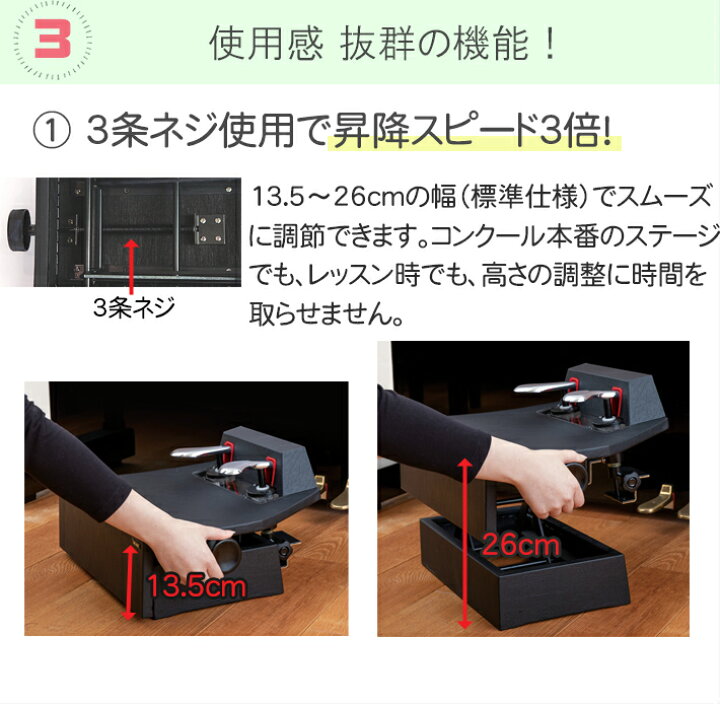 3

使用感 抜群の機能！

① 3条ネジ使用で昇降スピード3倍!

3条ネジ

13.5～26cmの幅（標準仕様）でスムーズに調節できます。コンクール本番のステージでも、レッスン時でも、高さの調整に時間を取らせません。

13.5cm

26cm