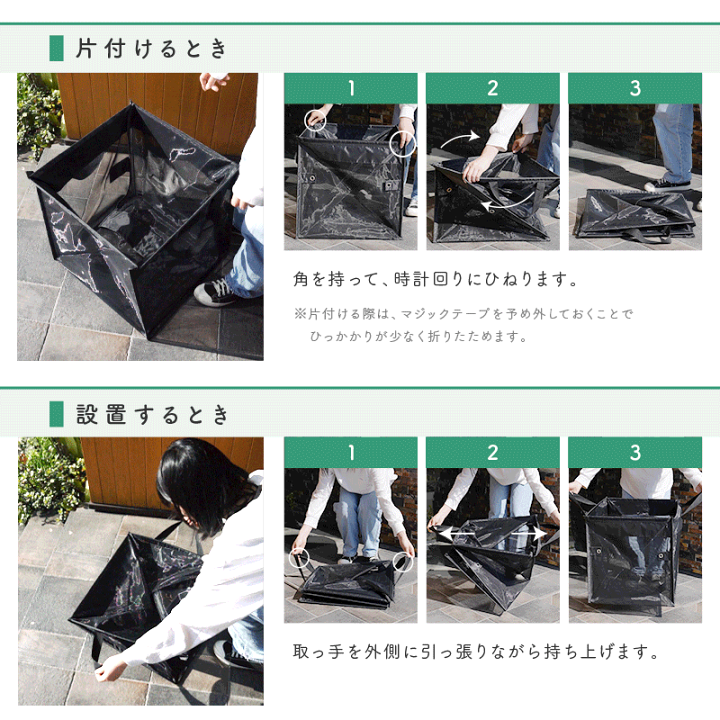 片付けるとき

1

2

3

角を持って、時計回りにひねります。

※片付ける際は、マジックテープを予め外しておくことでひっかかりが少なく折りたためます。

設置するとき

1

2

3

取っ手を外側に引っ張りながら持ち上げます。