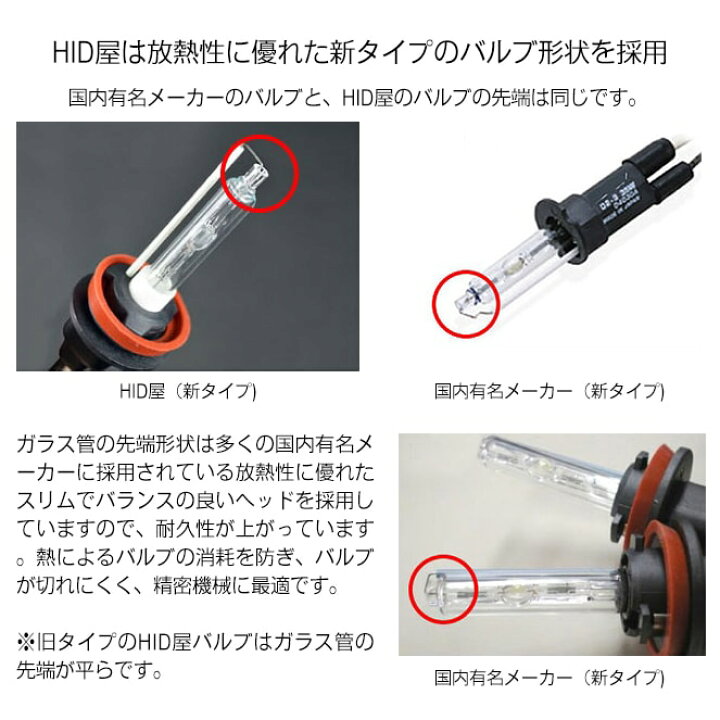 HID屋は放熱性に優れた新タイプのバルブ形状を採用

国内有名メーカーのバルブと、HID屋のバルブの先端は同じです。

HID屋（新タイプ）

国内有名メーカー（新タイプ）

ガラス管の先端形状は多くの国内有名メーカーに採用されている放熱性に優れたスリムでバランスの良いヘッドを採用していますので、耐久性が上がっています。熱によるバルブの消耗を防ぎ、バルブが切れにくく、精密機械に最適です。

※旧タイプのHID屋バルブはガラス管の先端が平らです。

国内有名メーカー（新タイプ）