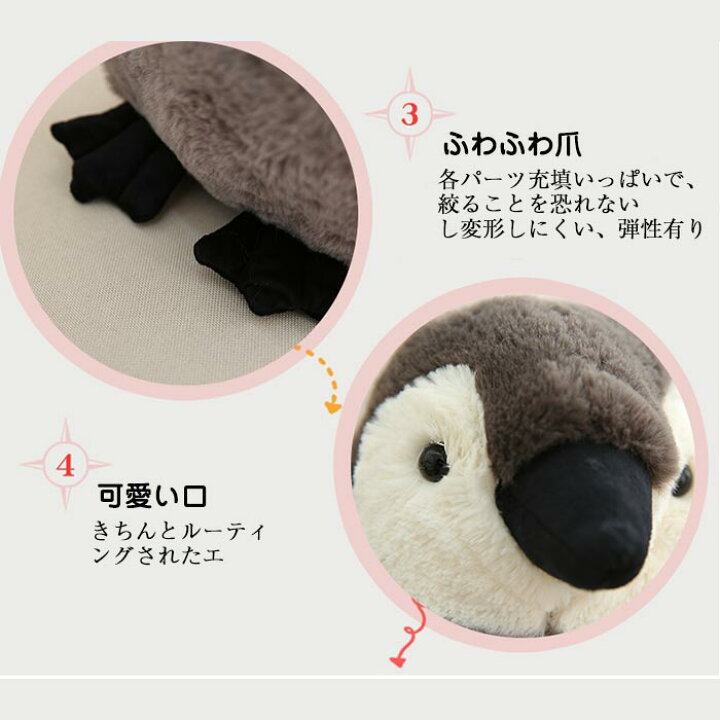 3

ふわふわ爪

各パーツ充填いっぱいで、絞ることを恐れないし変形しにくい、弾性有り

4

可愛い口

きちんとルーティングされたエ