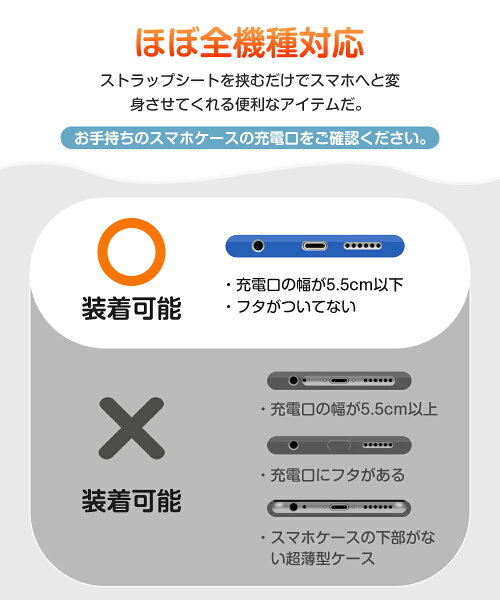 ほぼ全機種対応

ストラップシートを挟むだけでスマホへと変身させてくれる便利なアイテムだ。

お手持ちのスマホケースの充電口をご確認ください。

装着可能

・充電口の幅が5.5cm以下
・フタがついてない

装着可能

・充電口の幅が5.5cm以上

・充電口にフタがある

・スマホケースの下部がない超薄型ケース