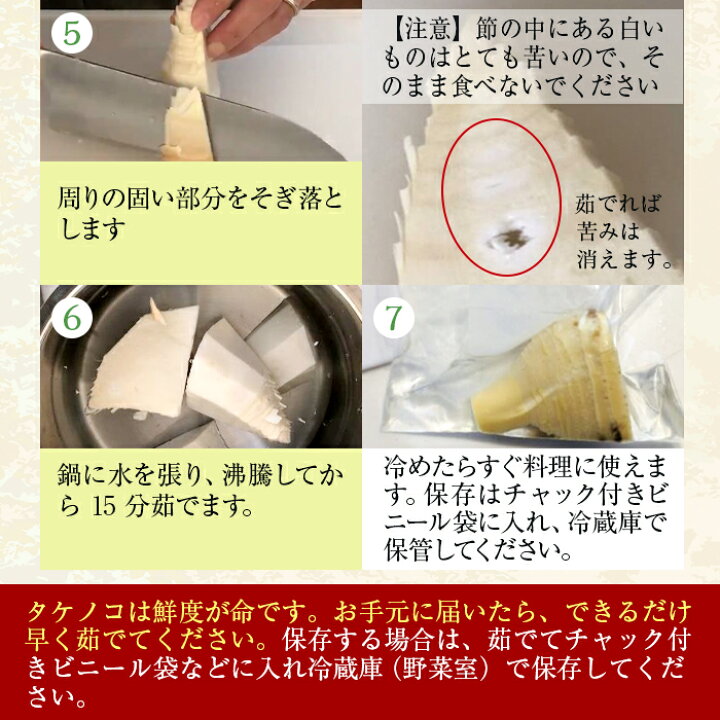 5

周りの固い部分をそぎ落とします

【注意】節の中にある白いものはとても苦いので、そのまま食べないでください

茹でれば苦みは消えます。

6

鍋に水を張り、沸騰してから 15 分茹でます。

7

冷めたらすぐ料理に使えます。保存はチャック付きビニール袋に入れ、冷蔵庫で保管してください。

タケノコは鮮度が命です。お手元に届いたら、できるだけ早く茹でてください。保存する場合は、茹でてチャック付きビニール袋などに入れ冷蔵庫（野菜室）で保存してください。