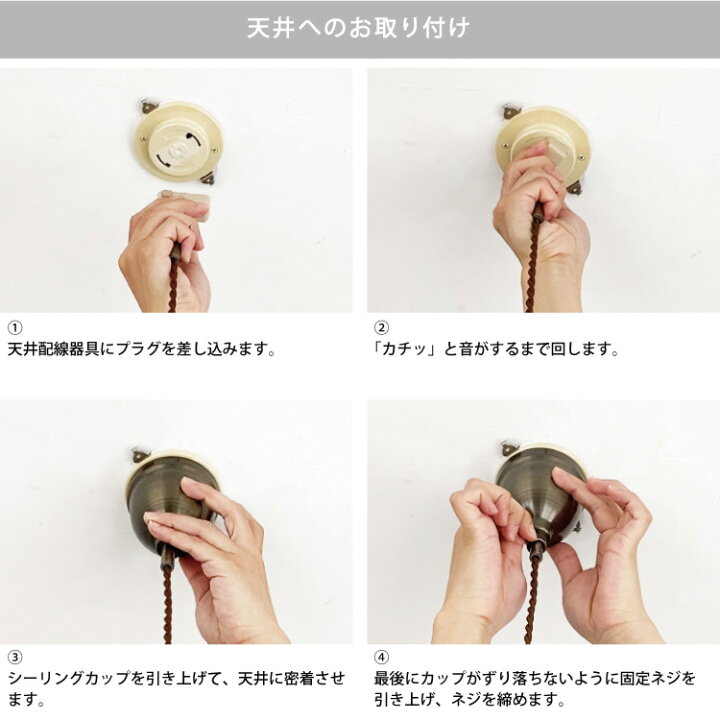 天井へのお取り付け

①
天井配線器具にプラグを差し込みます。

②
「カチッ」と音がするまで回します。

③
シーリングカップを引き上げて、天井に密着させます。

④
最後にカップがずり落ちないように固定ネジを引き上げ、ネジを締めます。