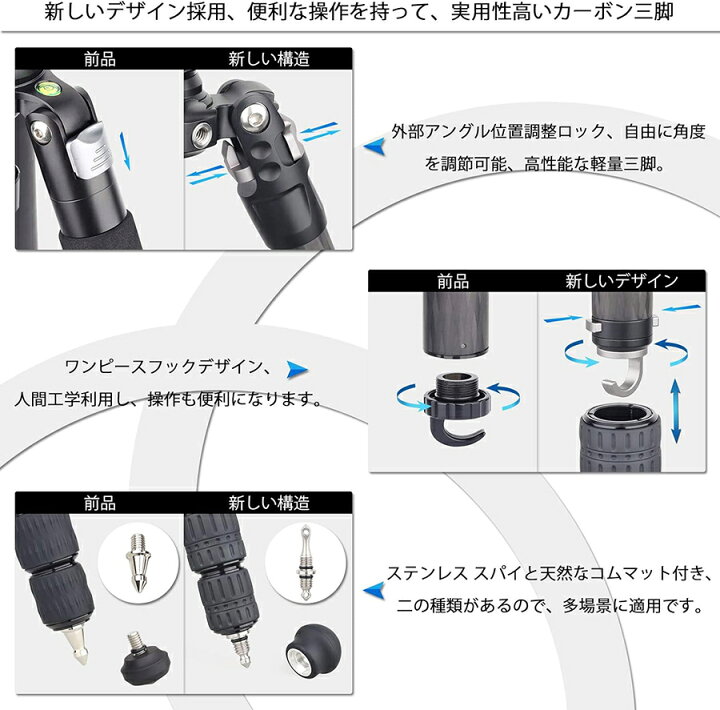 新しいデザイン採用、便利な操作を持って、実用性高いカーボン三脚

前品

新しい構造

外部アングル位置調整ロック、自由に角度を調節可能、高性能な軽量三脚。

前品

新しいデザイン

ワンピースフックデザイン、人間工学利用し、操作も便利になります。

前品

新しい構造

ステンレス スパイと天然なコムマット付き、二の種類があるので、多場景に適用です。