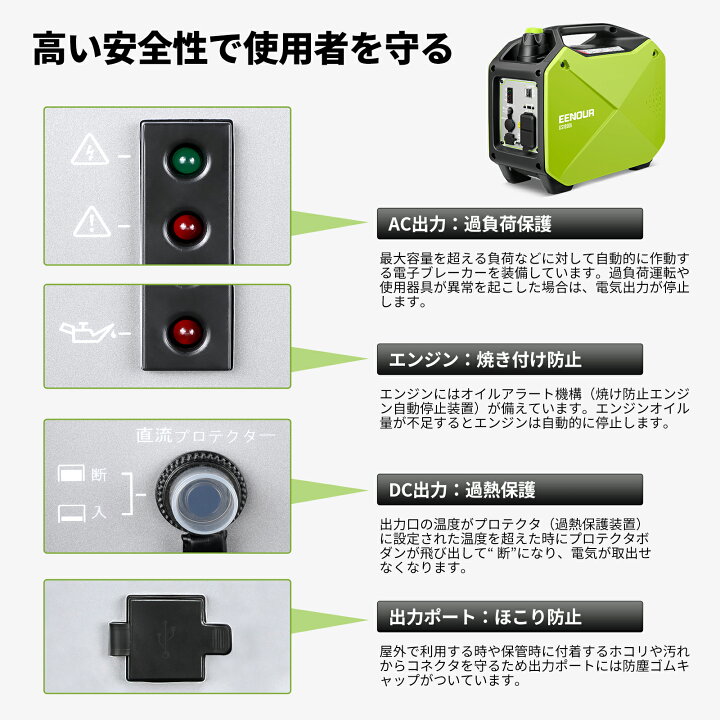 高い安全性で使用者を守る

EENOUR

AC出力：過負荷保護

最大容量を超える負荷などに対して自動的に作動する電子ブレーカーを装備しています。過負荷運転や使用器具が異常を起こした場合は、電気出力が停止します。

エンジン：焼き付け防止

エンジンにはオイルアラート機構（焼け防止エンジン自動停止装置）が備えています。エンジンオイル量が不足するとエンジンは自動的に停止します。

直流プロテクター

断

入

DC出力：過熱保護

出力口の温度がプロテクタ（過熱保護装置）に設定された温度を超えた時にプロテクタボダンが飛び出して“断”になり、電気が取出せなくなります。

出力ポート：ほこり防止

屋外で利用する時や保管時に付着するホコリや汚れからコネクタを守るため出力ポートには防塵ゴムキャップがついています。