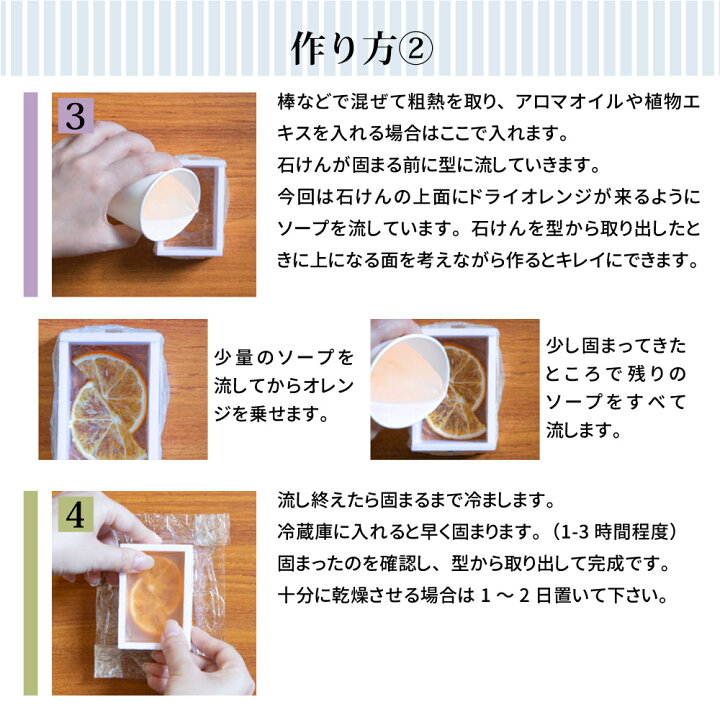 作り方②

3

棒などで混ぜて粗熱を取り、アロマオイルや植物エキスを入れる場合はここで入れます。
石けんが固まる前に型に流していきます。
今回は石けんの上面にドライオレンジが来るようにソープを流しています。石けんを型から取り出したときに上になる面を考えながら作るとキレイにできます。

少量のソープを流してからオレンジを乗せます。

少し固まってきたところで残りのソープをすべて流します。

4

流し終えたら固まるまで冷まします。
冷蔵庫に入れると早く固まります。（1-3 時間程度）
固まったのを確認し、型から取り出して完成です。
十分に乾燥させる場合は 1 ～ 2 日置いて下さい。