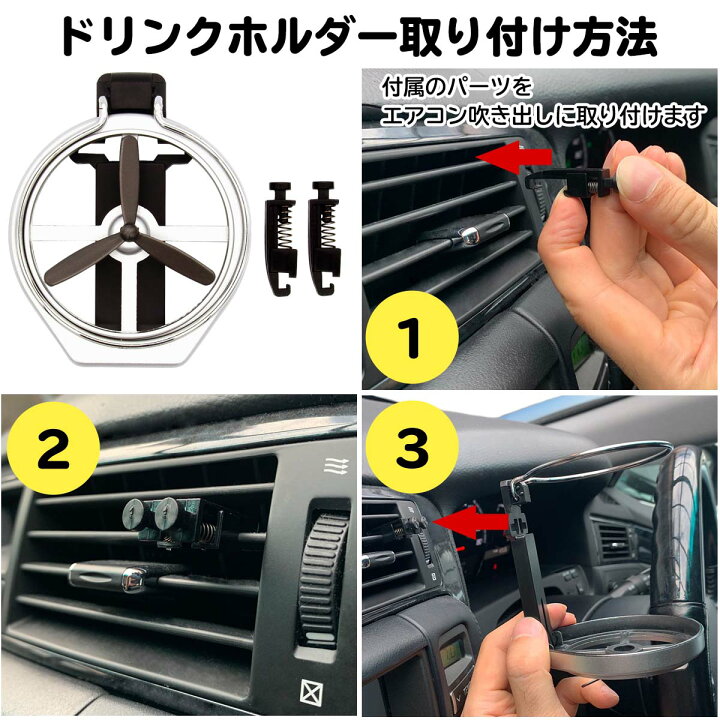 ドリンクホルダー取り付け方法

付属のパーツを
エアコン吹き出しに取り付けます

1

2

3