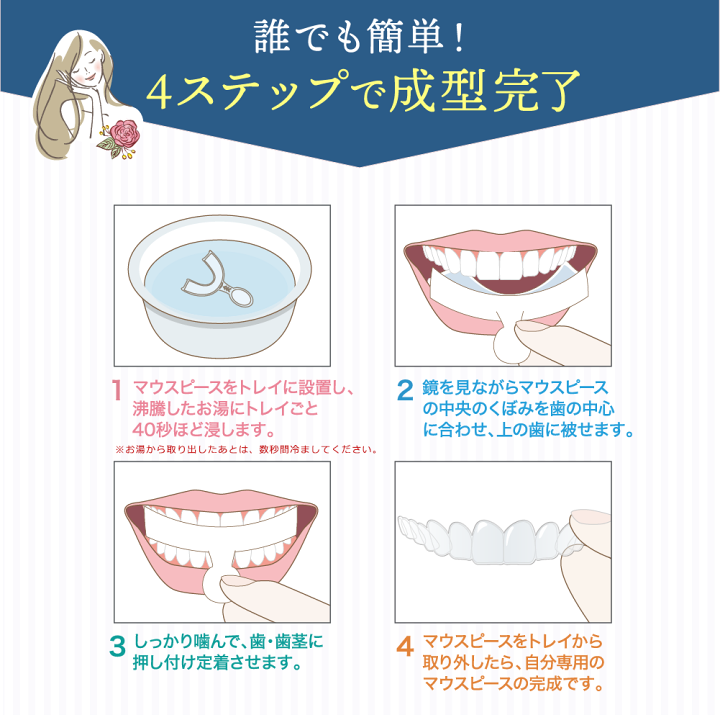 誰でも簡単！
4ステップで成型完了

1 マウスピースをトレイに設置し、沸騰したお湯にトレイごと40秒ほど浸します。
※お湯から取り出したあとは、数秒間冷ましてください。

2 鏡を見ながらマウスピースの中央のくぼみを歯の中心に合わせ、上の歯に被せます。

3 しっかり噛んで、歯・歯茎に押し付け定着させます。

4 マウスピースをトレイから取り外したら、自分専用のマウスピースの完成です。