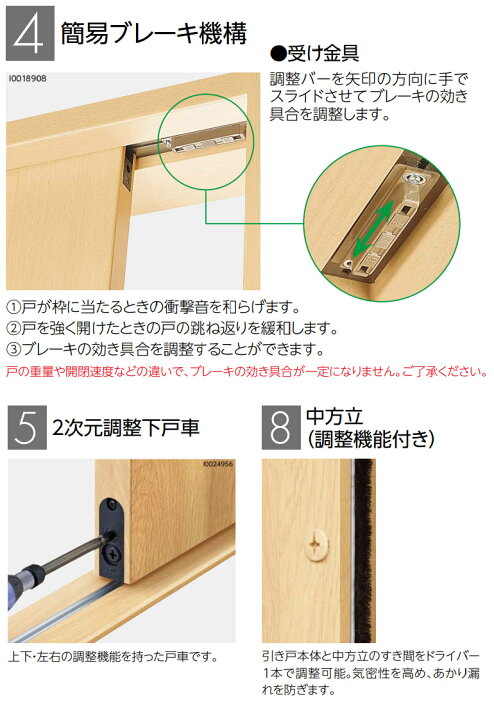 4 簡易ブレーキ機構

I0018908

●受け金具
調整バーを矢印の方向に手でスライドさせてブレーキの効き具合を調整します。

①戸が枠に当たるときの衝撃音を和らげます。
②戸を強く開けたときの戸の跳ね返りを緩和します。
③ブレーキの効き具合を調整することができます。
戸の重量や開閉速度などの違いで、ブレーキの効き具合が一定になりません。ご了承ください。

5 2次元調整下戸車

I0024956

上下・左右の調整機能を持った戸車です。

8 中方立
(調整機能付き)

引き戸本体と中方立のすき間をドライバー1本で調整可能。気密性を高め、あかり漏れを防ぎます。