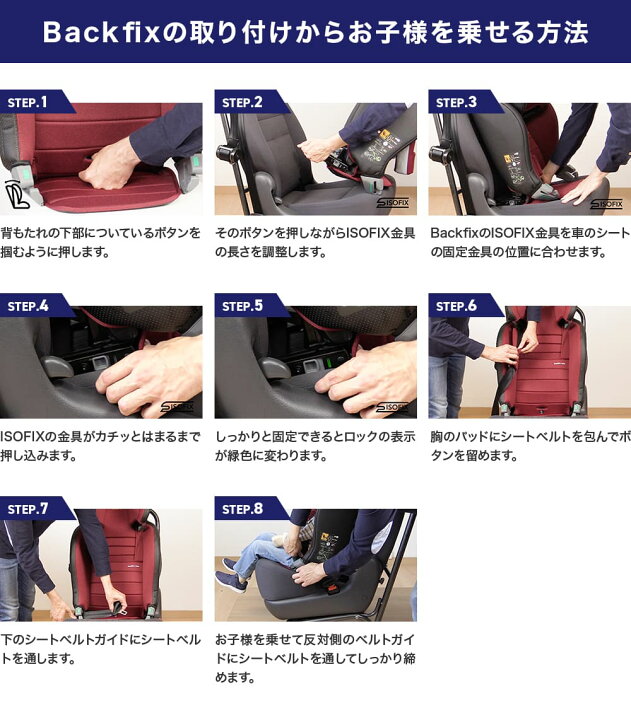 Backfixの取り付けからお子様を乗せる方法

STEP.1

背もたれの下部についているボタンを掴むように押します。

STEP.2

ISOFIX

そのボタンを押しながらISOFIX金具の長さを調整します。

STEP.3

ISOFIX

BackfixのISOFIX金具を車のシートの固定金具の位置に合わせます。

STEP.4

ISOFIX

ISOFIXの金具がカチッとはまるまで押し込みます。

STEP.5

ISOFIX

しっかりと固定できるとロックの表示が緑色に変わります。

STEP.6

胸のパッドにシートベルトを包んでボタンを留めます。

STEP.7

下のシートベルトガイドにシートベルトを通します。

STEP.8

お子様を乗せて反対側のベルトガイドにシートベルトを通してしっかり締めます。