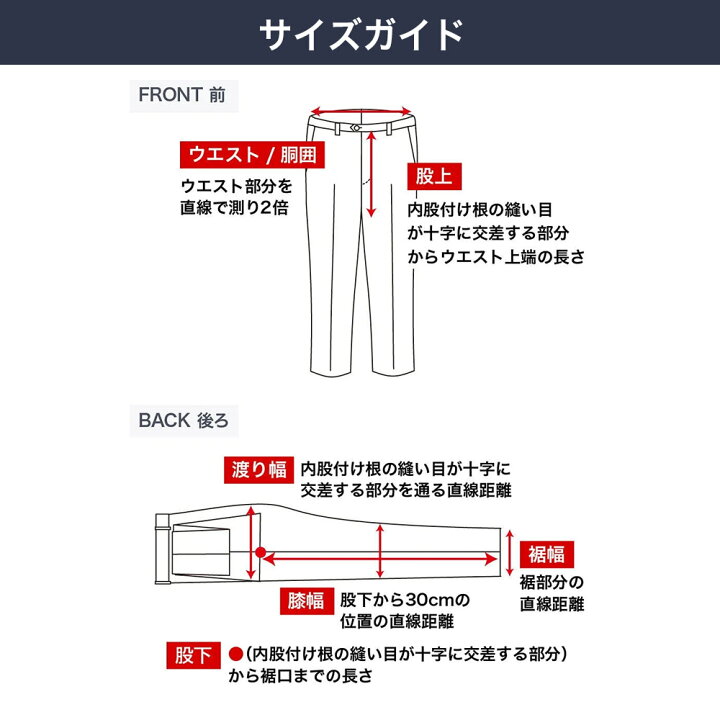 サイズガイド

FRONT 前

ウエスト / 胴囲
ウエスト部分を直線で測り2倍

股上
内股付け根の縫い目が十字に交差する部分からウエスト上端の長さ

BACK 後ろ

渡り幅 内股付け根の縫い目が十字に交差する部分を通る直線距離

裾幅
裾部分の直線距離

膝幅 股下から30cmの位置の直線距離

股下 ●(内股付け根の縫い目が十字に交差する部分)から裾口までの長さ