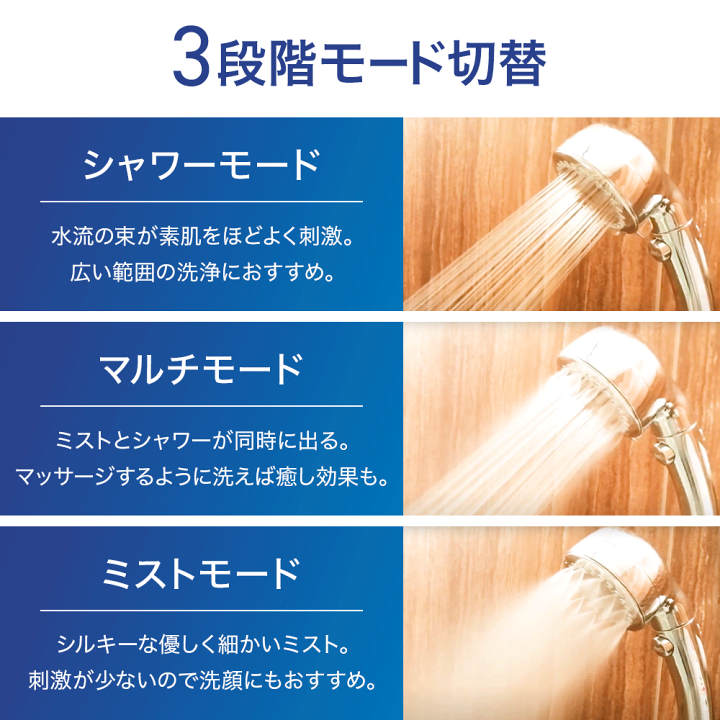 3段階モード切替

シャワーモード

水流の束が素肌をほどよく刺激。
広い範囲の洗浄におすすめ。

マルチモード

ミストとシャワーが同時に出る。
マッサージするように洗えば癒し効果も。

ミストモード

シルキーな優しく細かいミスト。
刺激が少ないので洗顔にもおすすめ。