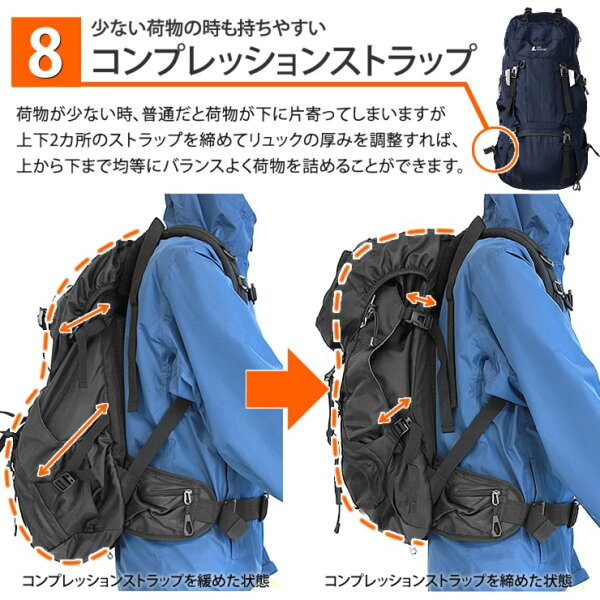 8
少ない荷物の時も持ちやすい
コンプレッションストラップ

荷物が少ない時、普通だと荷物が下に片寄ってしまいますが上下2カ所のストラップを締めてリュックの厚みを調整すれば、上から下まで均等にバランスよく荷物を詰めることができます。

コンプレッションストラップを緩めた状態

コンプレッションストラップを締めた状態