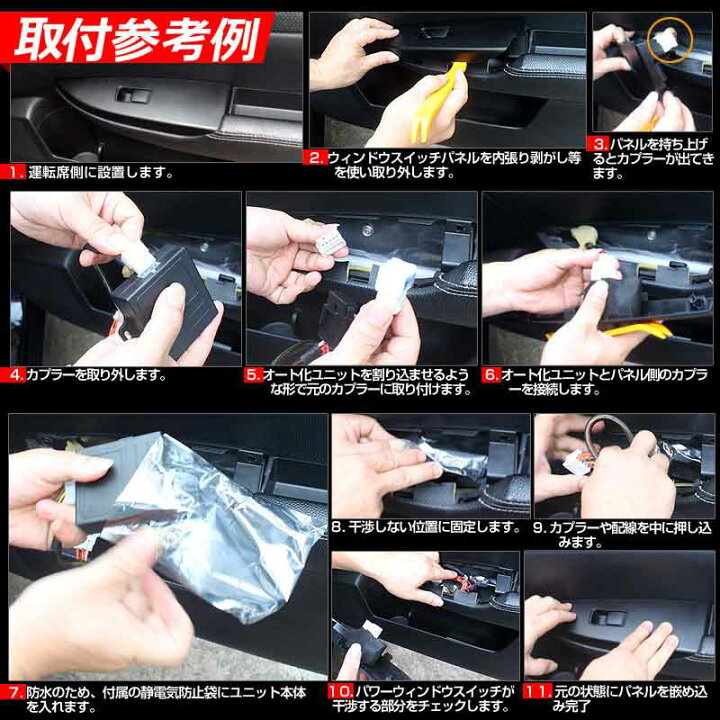 取付参考例

1. 運転席側に設置します。

2. ウィンドウスイッチパネルを内張り剥がし等を使い取り外します。

3. パネルを持ち上げるとカプラーが出てきます。

4. カプラーを取り外します。

5. オート化ユニットを割り込ませるような形で元のカプラーに取り付けます。

6. オート化ユニットとパネル側のカプラーを接続します。

7. 防水のため、付属の静電気防止袋にユニット本体を入れます。

8. 干渉しない位置に固定します。

9. カプラーや配線を中に押し込みます。

10. パワーウィンドウスイッチが干渉する部分をチェックします。

11. 元の状態にパネルを嵌め込み完了