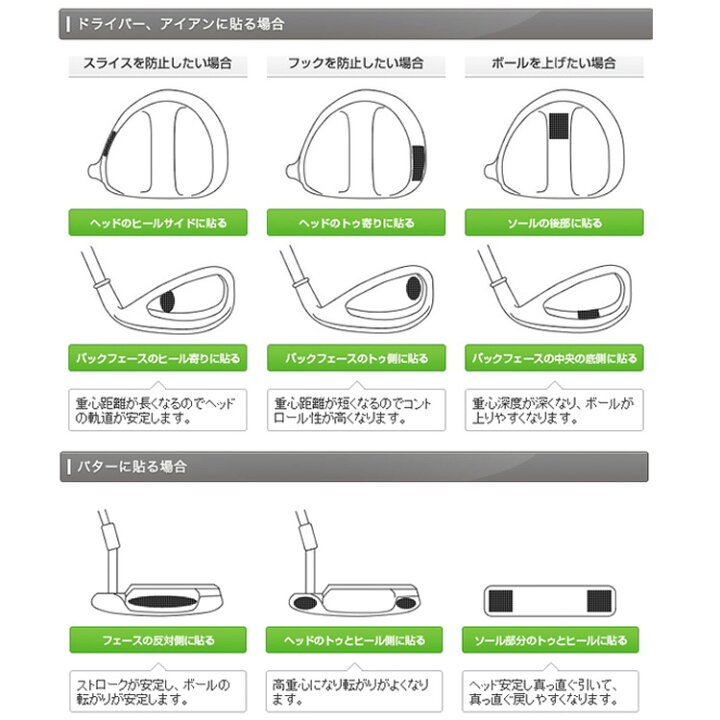 ドライバー、アイアンに貼る場合

スライスを防止したい場合

ヘッドのヒールサイドに貼る

バックフェースのヒール寄りに貼る

重心距離が長くなるのでヘッドの軌道が安定します。

フックを防止したい場合

ヘッドのトゥ寄りに貼る

バックフェースのトゥ側に貼る

重心距離が短くなるのでコントロール性が高くなります。

ボールを上げたい場合

ソールの後部に貼る

バックフェースの中央の底側に貼る

重心深度が深くなり、ボールが上りやすくなります。

パターに貼る場合

フェースの反対側に貼る

ストロークが安定し、ボールの転がりが安定します。

ヘッドのトゥとヒール側に貼る

高重心になり転がりがよくなります。

ソール部分のトゥとヒールに貼る

ヘッド安定し真っ直ぐ引いて、真っ直ぐ戻しやすくなります。