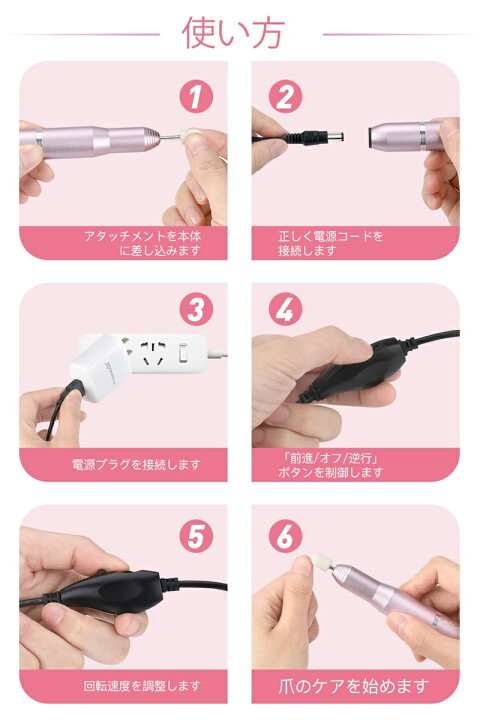 使い方

1

アタッチメントを本体に差し込みます

2

正しく電源コードを接続します

3

電源プラグを接続します

4

「前進/オフ/逆行」ボタンを制御します

5

回転速度を調整します

6

爪のケアを始めます