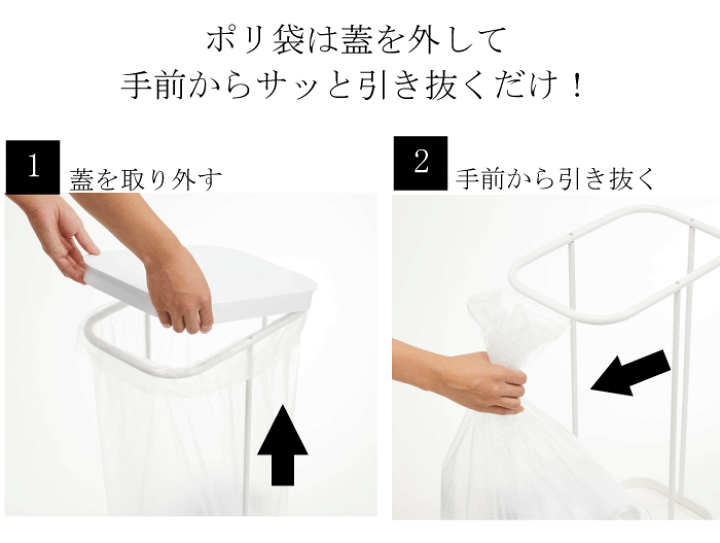 ポリ袋は蓋を外して
手前からサッと引き抜くだけ！

1 蓋を取り外す

2 手前から引き抜く