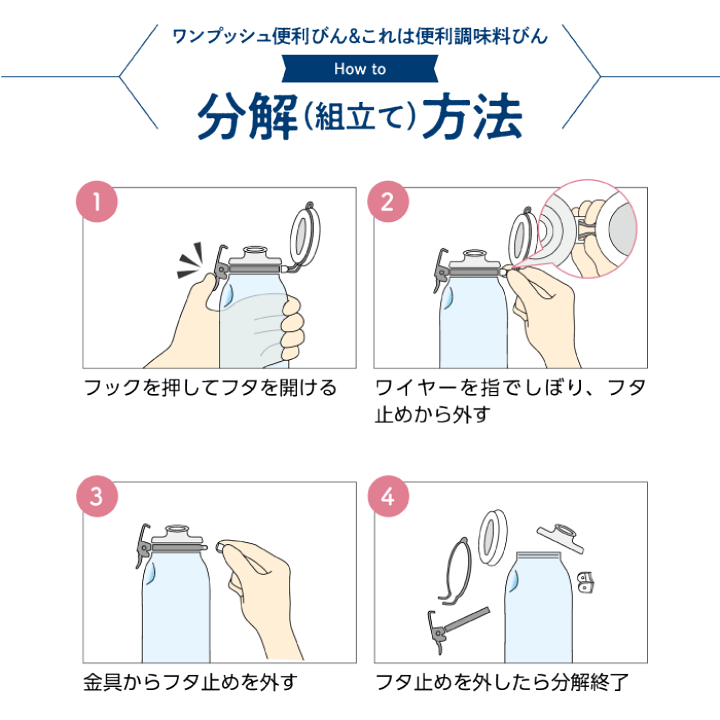 ワンプッシュ便利びん&これは便利調味料びん

How to

分解(組立て)方法

1

フックを押してフタを開ける

2

ワイヤーを指でしぼり、フタ止めから外す

3

金具からフタ止めを外す

4

フタ止めを外したら分解終了