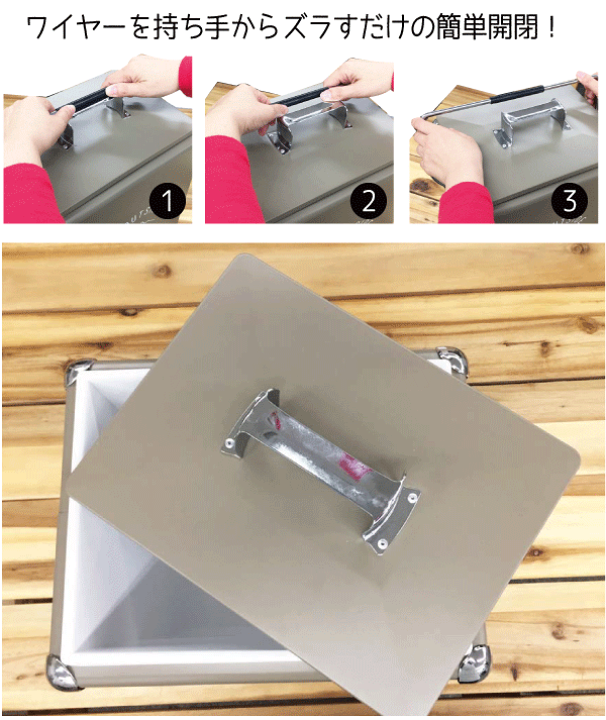 ワイヤーを持ち手からズラすだけの簡単開閉！

1

2

3