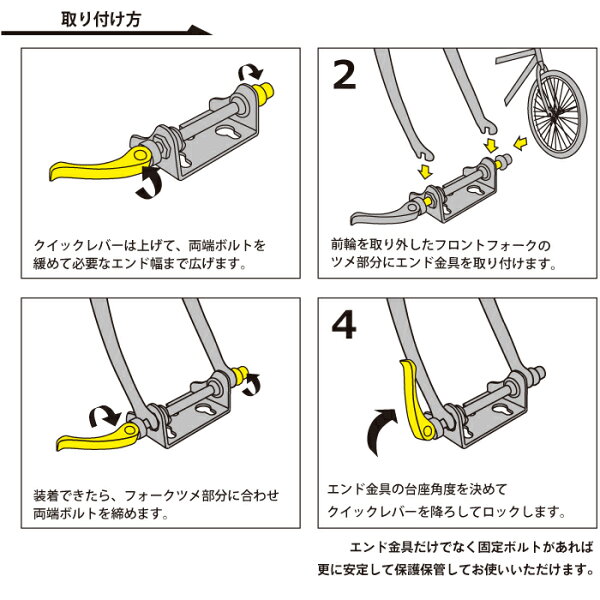 取り付け方

クイックレバーは上げて、両端ボルトを緩めて必要なエンド幅まで広げます。

2

前輪を取り外したフロントフォークのツメ部分にエンド金具を取り付けます。

装着できたら、フォークツメ部分に合わせ両端ボルトを締めます。

4

エンド金具の台座角度を決めてクイックレバーを降ろしてロックします。

エンド金具だけでなく固定ボルトがあれば更に安定して保護保管してお使いいただけます。