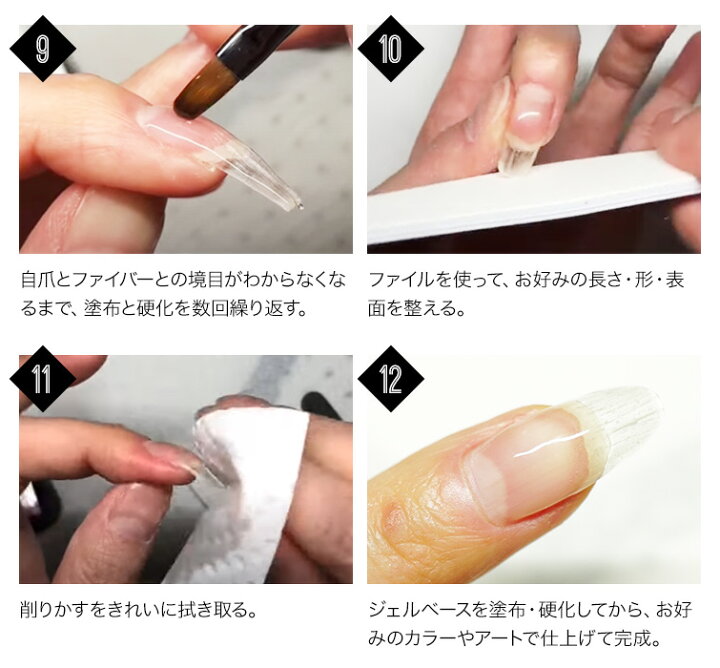 9

自爪とファイバーとの境目がわからなくなるまで、塗布と硬化を数回繰り返す。

10

ファイルを使って、お好みの長さ・形・表面を整える。

11

削りかすをきれいに拭き取る。

12

ジェルベースを塗布・硬化してから、お好みのカラーやアートで仕上げて完成。