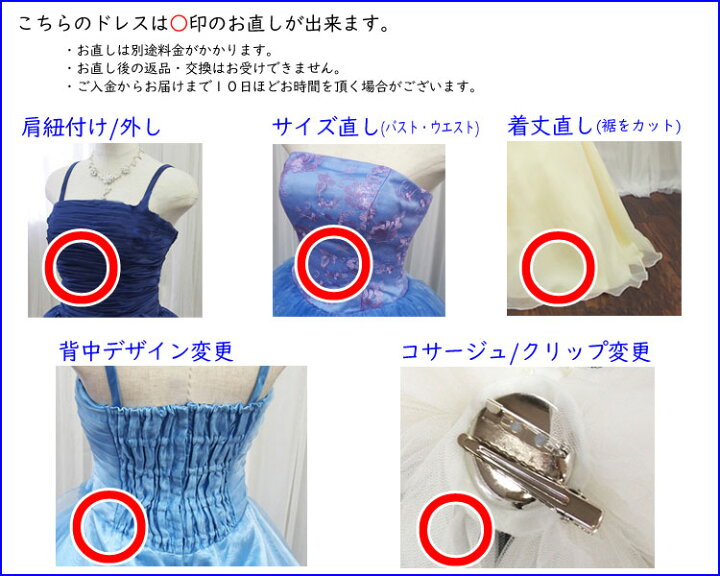 こちらのドレスは○印のお直しが出来ます。

・お直しは別途料金がかかります。
・お直し後の返品・交換はお受けできません。
・ご入金からお届けまで１０日ほどお時間を頂く場合がございます。

肩紐付け/外し

サイズ直し(バスト・ウエスト)

着丈直し(裾をカット)

背中デザイン変更

コサージュ/クリップ変更