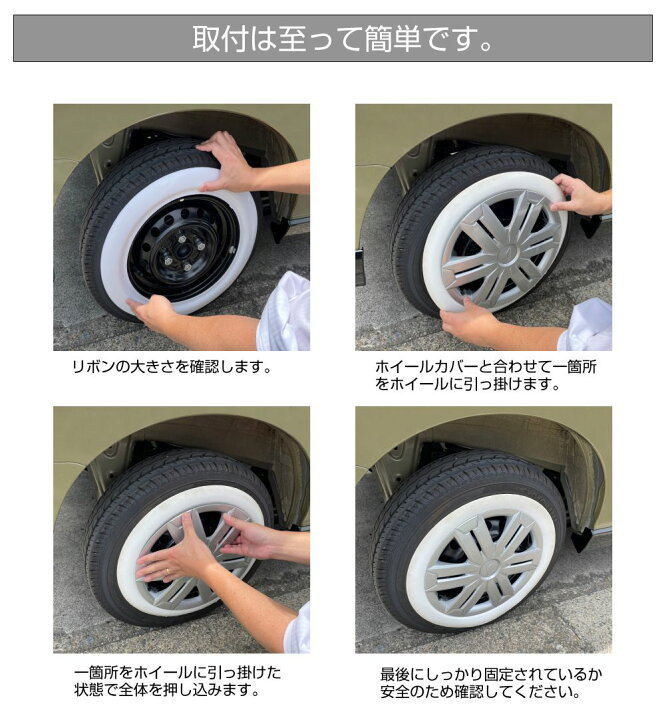 取付は至って簡単です。

リボンの大きさを確認します。

ホイールカバーと合わせて一箇所をホイールに引っ掛けます。

一箇所をホイールに引っ掛けた状態で全体を押し込みます。

最後にしっかり固定されているか安全のため確認してください。