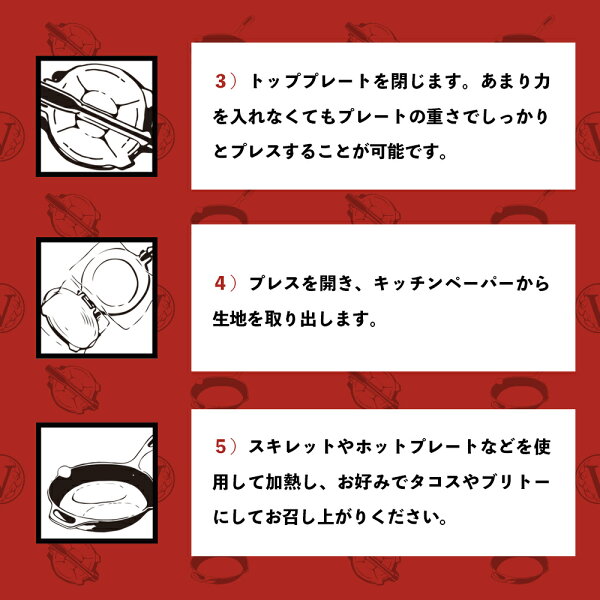 3）トッププレートを閉じます。あまり力を入れなくてもプレートの重さでしっかりとプレスすることが可能です。

4）プレスを開き、キッチンペーパーから生地を取り出します。

5）スキレットやホットプレートなどを使用して加熱し、お好みでタコスやブリトーにしてお召し上がりください。