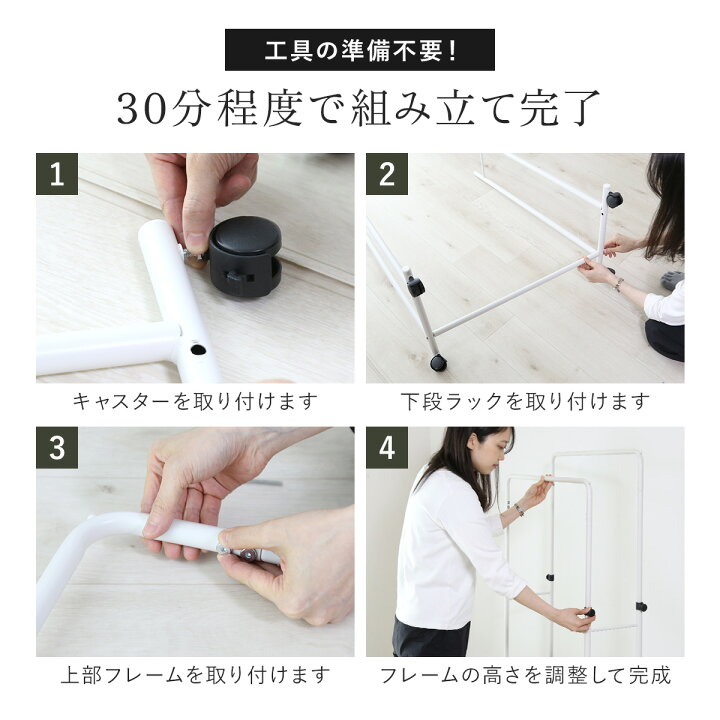 工具の準備不要！

30分程度で組み立て完了

1

キャスターを取り付けます

2

下段ラックを取り付けます

3

上部フレームを取り付けます

4

フレームの高さを調整して完成