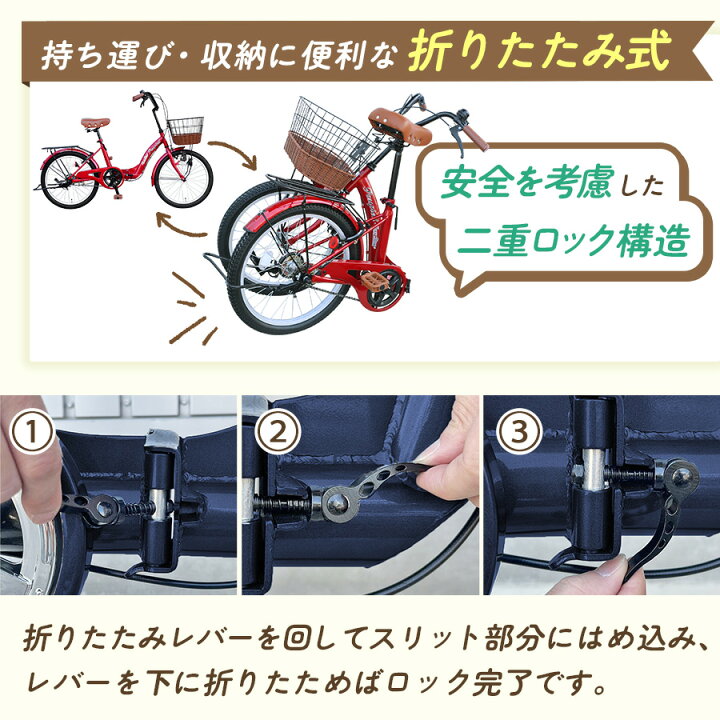 持ち運び・収納に便利な折りたたみ式

安全を考慮した
二重ロック構造

①

②

③

折りたたみレバーを回してスリット部分にはめ込み、レバーを下に折りたためばロック完了です。