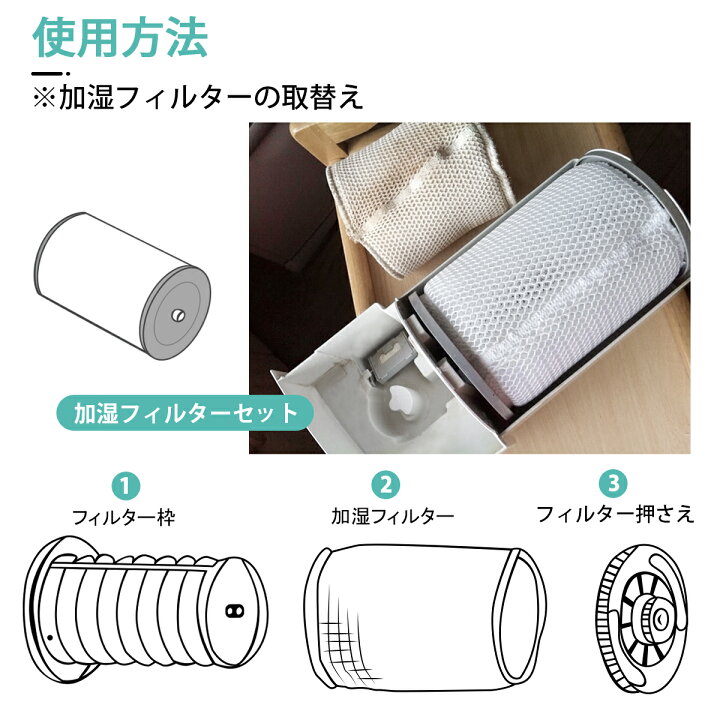 使用方法

※加湿フィルターの取替え

加湿フィルターセット

1
フィルター枠

2
加湿フィルター

3
フィルター押さえ