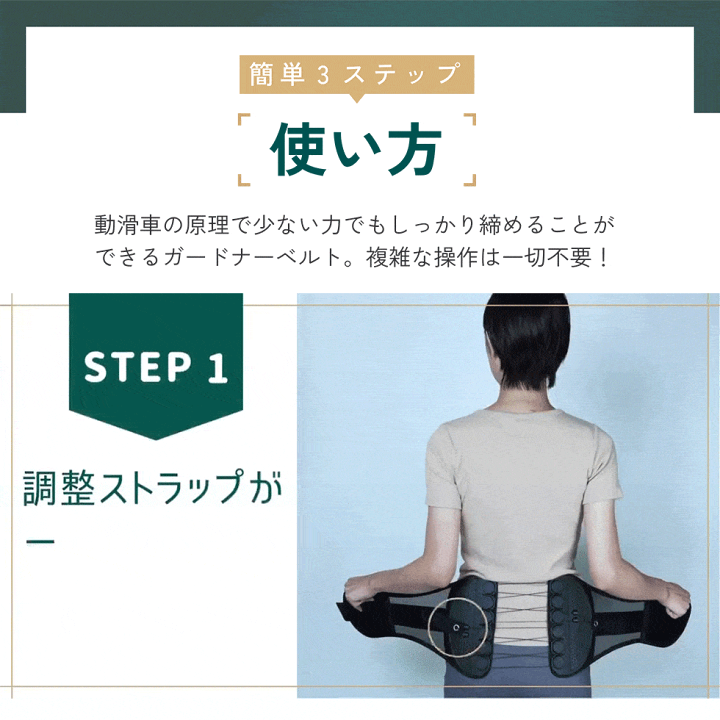 簡単３ステップ

使い方

動滑車の原理で少ない力でもしっかり締めることができるガードナーベルト。複雑な操作は一切不要！

STEP 1

調整ストラップが
ー