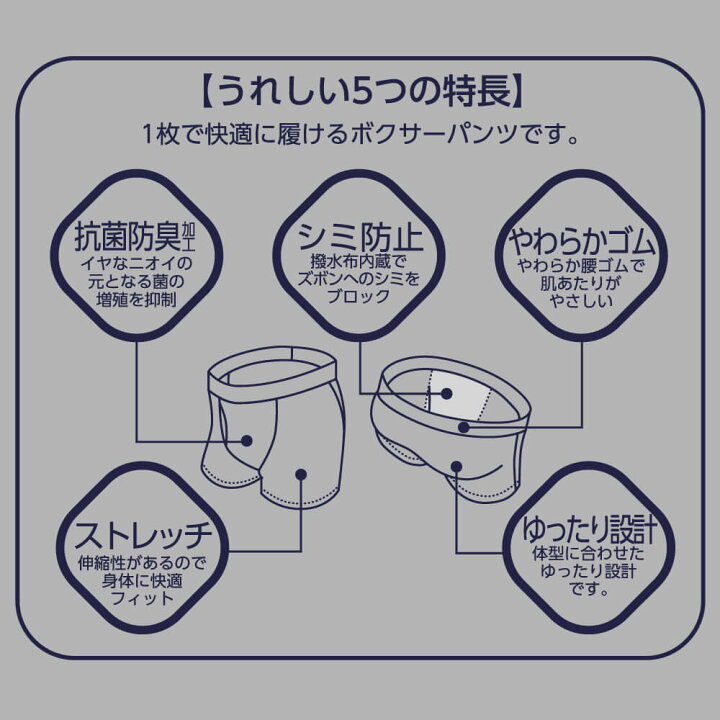 【うれしい5つの特長】
1枚で快適に履けるボクサーパンツです。

抗菌防臭加工
イヤなニオイの元となる菌の増殖を抑制

シミ防止
撥水布内蔵でズボンへのシミをブロック

やわらかゴム
やわらか腰ゴムで肌あたりがやさしい

ストレッチ
伸縮性があるので身体に快適フィット

ゆったり設計
体型に合わせたゆったり設計です。