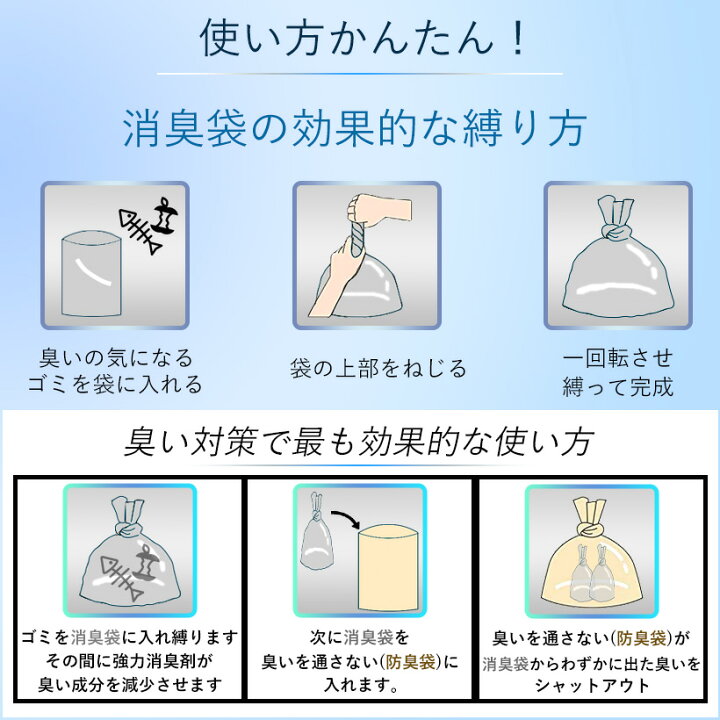 使い方かんたん！

消臭袋の効果的な縛り方

臭いの気になるゴミを袋に入れる

袋の上部をねじる

一回転させ縛って完成

臭い対策で最も効果的な使い方

ゴミを消臭袋に入れ縛ります その間に強力消臭剤が 臭い成分を減少させます

次に消臭袋を 臭いを通さない(防臭袋)に 入れます。

臭いを通さない(防臭袋)が 消臭袋からわずかに出た臭いを シャットアウト