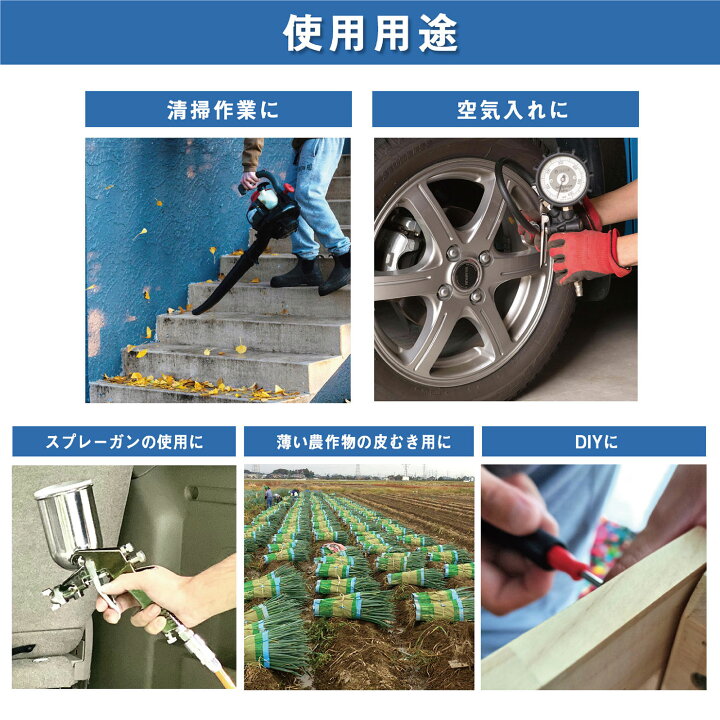 使用用途

清掃作業に

空気入れに

スプレーガンの使用に

薄い農作物の皮むき用に

DIYに