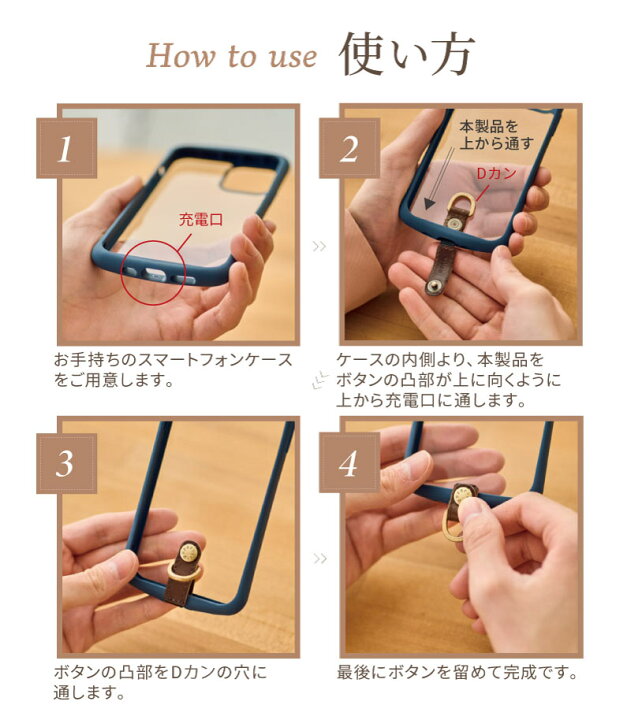 How to use 使い方

1

充電口

お手持ちのスマートフォンケースをご用意します。

2

本製品を上から通す

Dカン

ケースの内側より、本製品をボタンの凸部が上に向くように上から充電口に通します。

3

ボタンの凸部をDカンの穴に通します。

4

最後にボタンを留めて完成です。