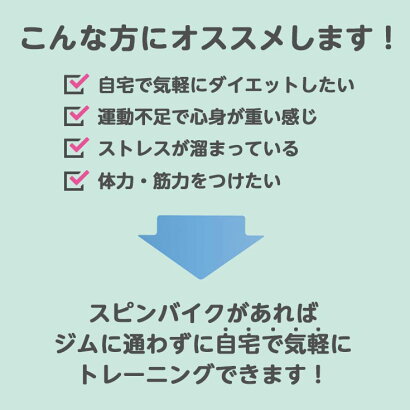 こんな方にオススメします！

☑ 自宅で気軽にダイエットしたい
☑ 運動不足で心身が重い感じ
☑ ストレスが溜まっている
☑ 体力・筋力をつけたい

スピンバイクがあれば
ジムに通わずに自宅で気軽に
トレーニングできます！