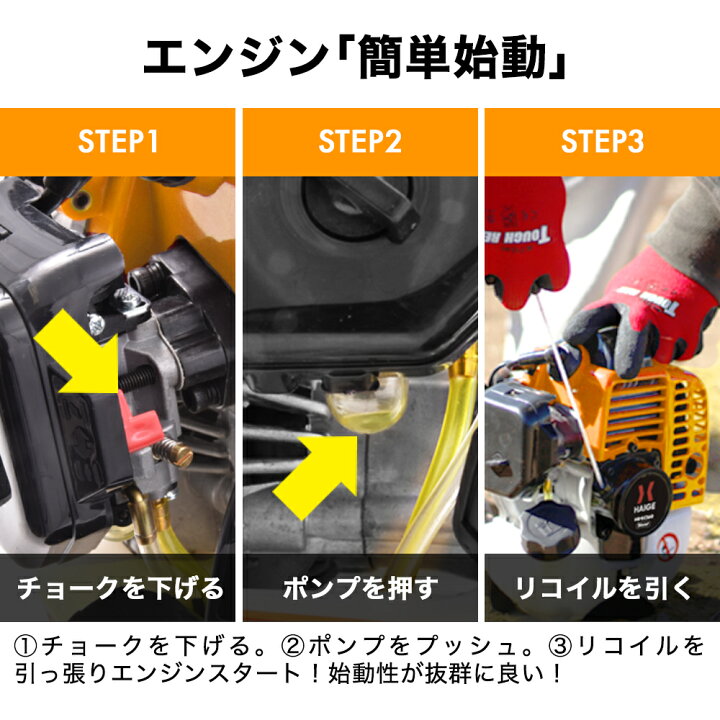 エンジン「簡単始動」

STEP1

チョークを下げる

STEP2

ポンプを押す

STEP3

TOUGH RE

TOUGH

HAIGE

リコイルを引く

①チョークを下げる。②ポンプをプッシュ。③リコイルを引っ張りエンジンスタート！始動性が抜群に良い！