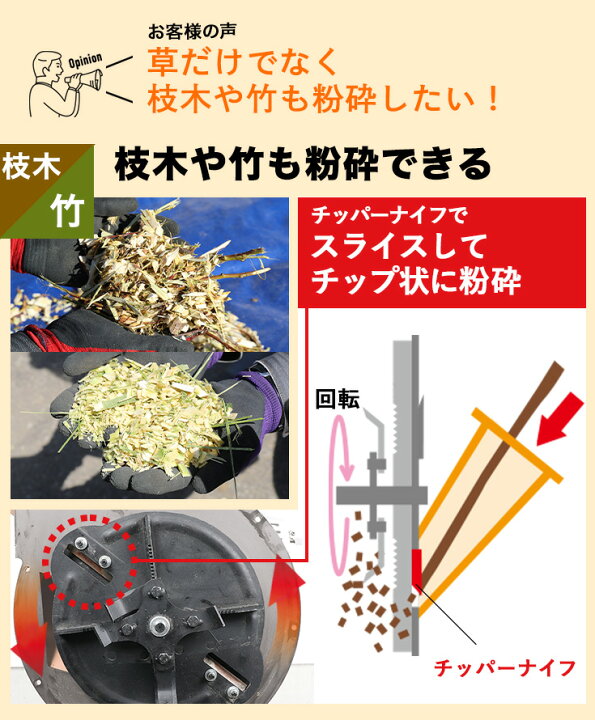 Opinion

お客様の声
草だけでなく
枝木や竹も粉砕したい！

枝木
竹

枝木や竹も粉砕できる

チッパーナイフで
スライスして
チップ状に粉砕

回転

チッパーナイフ