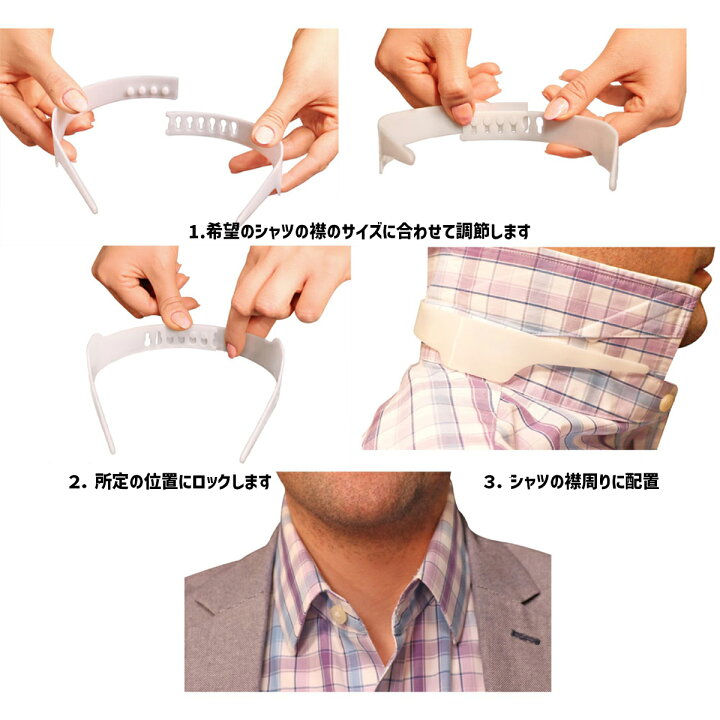 1.希望のシャツの襟のサイズに合わせて調節します

2. 所定の位置にロックします

3. シャツの襟周りに配置