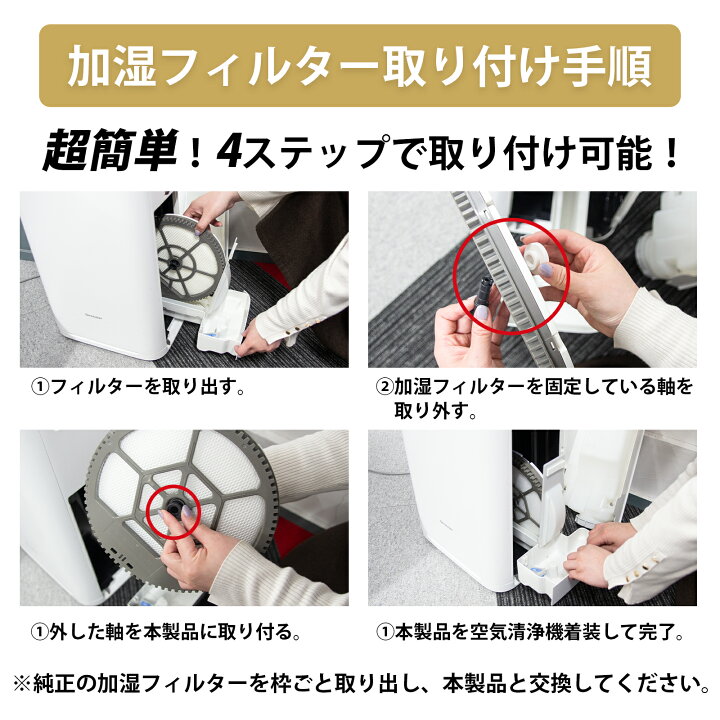 加湿フィルター取り付け手順

超簡単！4ステップで取り付け可能！

①フィルターを取り出す。

②加湿フィルターを固定している軸を取り外す。

①外した軸を本製品に取り付る。

①本製品を空気清浄機着装して完了。

※純正の加湿フィルターを枠ごと取り出し、本製品と交換してください。