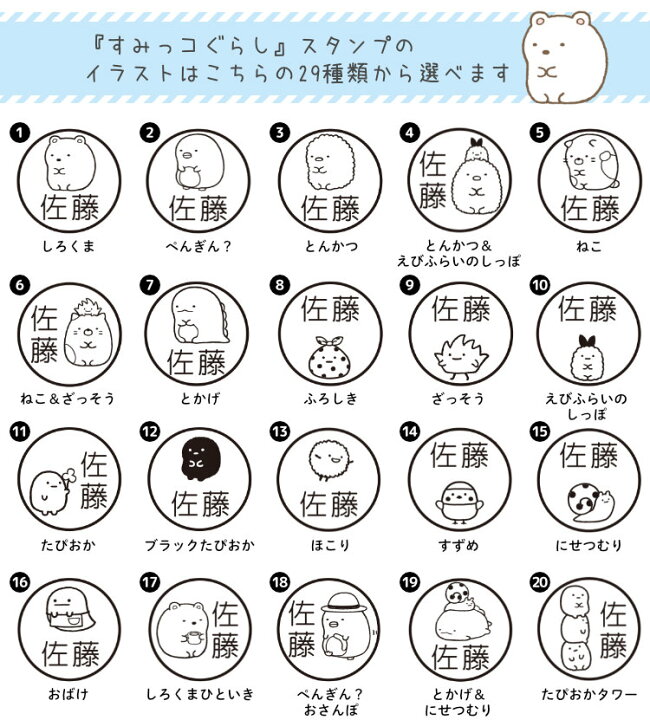 『すみっコぐらし』スタンプの
イラストはこちらの29種類から選べます

1
佐藤
しろくま

2
佐藤
ぺんぎん？

3
佐藤
とんかつ

4
佐藤
とんかつ＆
えびふらいのしっぽ

5
佐藤
ねこ

6
佐藤
ねこ＆ざっそう

7
佐藤
とかげ

8
佐藤
ふろしき

9
佐藤
ざっそう

10
佐藤
えびふらいの
しっぽ

11
佐藤
たぴおか

12
佐藤
ブラックたぴおか

13
佐藤
ほこり

14
佐藤
すずめ

15
佐藤
にせつむり

16
佐藤
おばけ

17
佐藤
しろくまひといき

18
佐藤
ぺんぎん？
おさんぽ

19
佐藤
とかげ＆
にせつむり

20
佐藤
たぴおかタワー