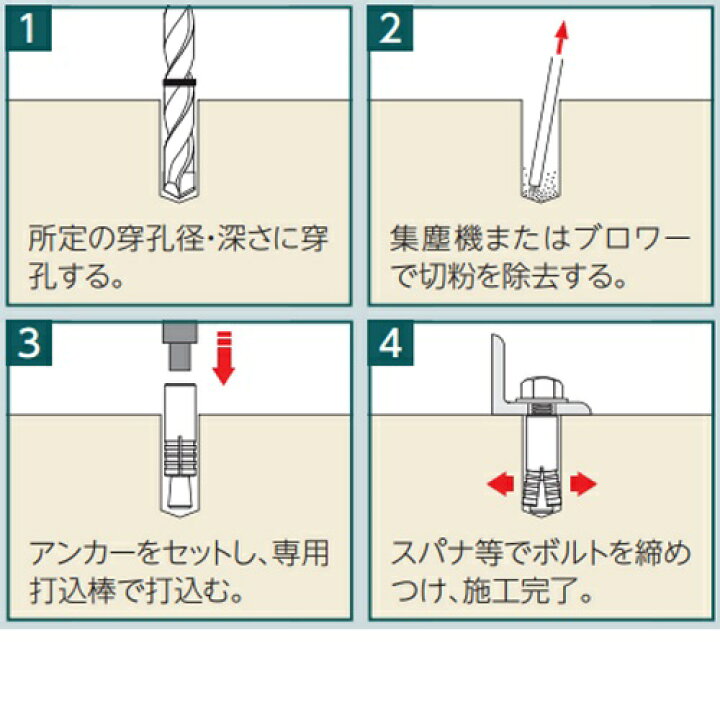 1

所定の穿孔径・深さに穿孔する。

2

集塵機またはブロワーで切粉を除去する。

3

アンカーをセットし、専用打込棒で打込む。

4

スパナ等でボルトを締めつけ、施工完了。