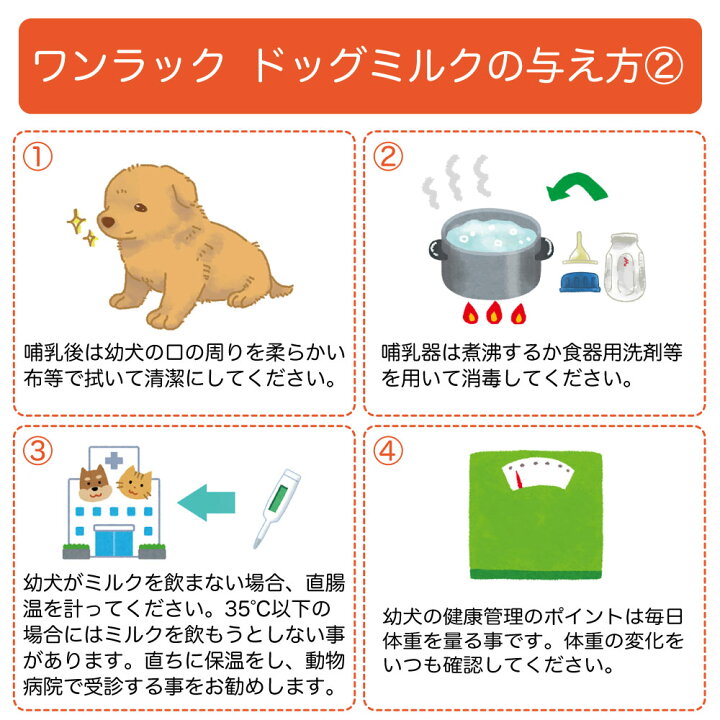 ワンラック ドッグミルクの与え方②

①

哺乳後は幼犬の口の周りを柔らかい布等で拭いて清潔にしてください。

②

哺乳器は煮沸するか食器用洗剤等を用いて消毒してください。

③

幼犬がミルクを飲まない場合、直腸温を計ってください。35℃以下の場合にはミルクを飲もうとしない事があります。直ちに保温をし、動物病院で受診する事をお勧めします。

④

幼犬の健康管理のポイントは毎日体重を量る事です。体重の変化をいつも確認してください。